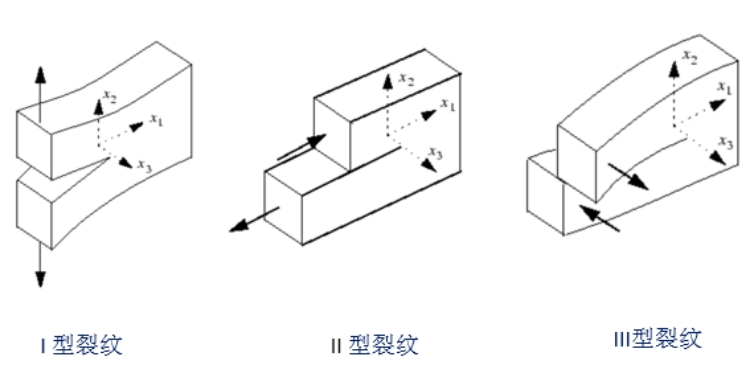 $x_2$
$x_1$
$x_3$

$x_2$
$x_1$
$x_3$

$x_2$
$x_1$
$x_3$

I 型裂纹

II 型裂纹

III型裂纹