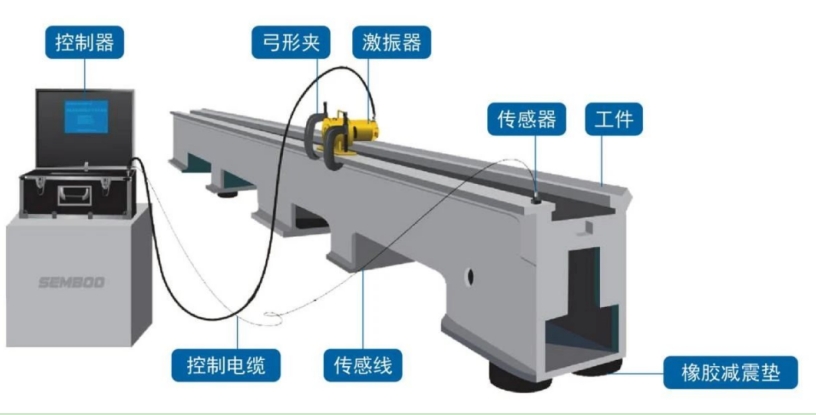 控制器

弓形夹

激振器

传感器

工件

SEMBOO

控制电缆

传感线

橡胶减震垫